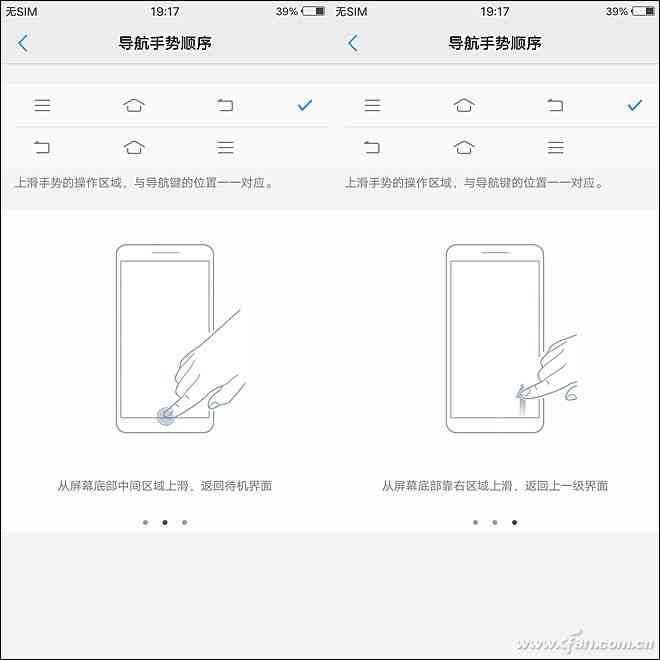 无SIM 19:17 39%

导航手势顺序

上滑手势的操作区域，与导航键的位置一一对应。

从屏幕底部中间区域上滑，返回待机界面

无SIM 19:17 39%

导航手势顺序

上滑手势的操作区域，与导航键的位置一一对应。

从屏幕底部靠右区域上滑，返回上一级界面

www.cfan.com.cn